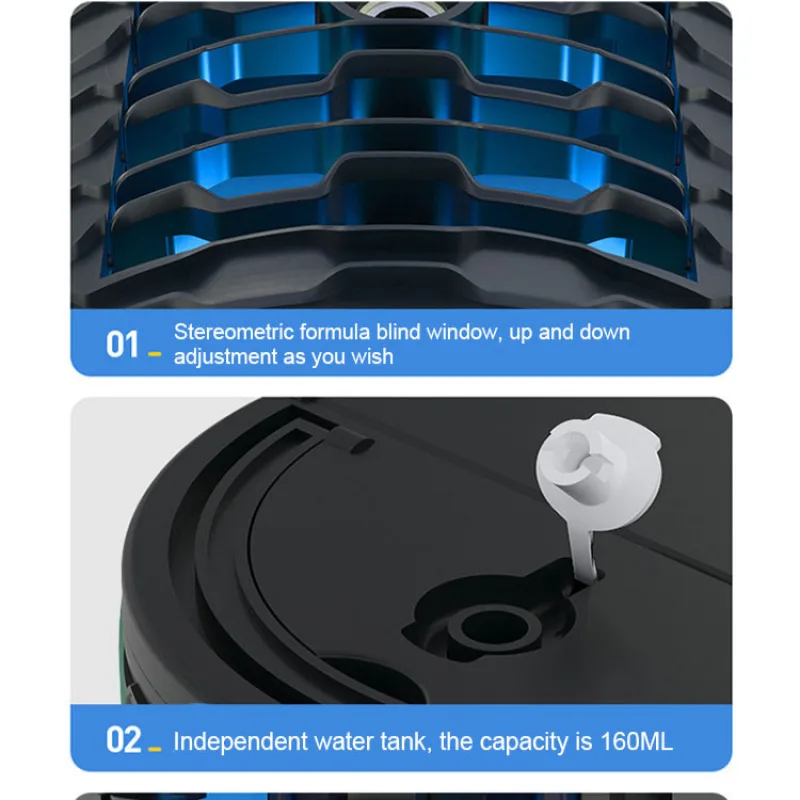 01 Stereometric formula blind window, up and down adjustment as you wish

02 Independent water tank, the capacity is 160ML