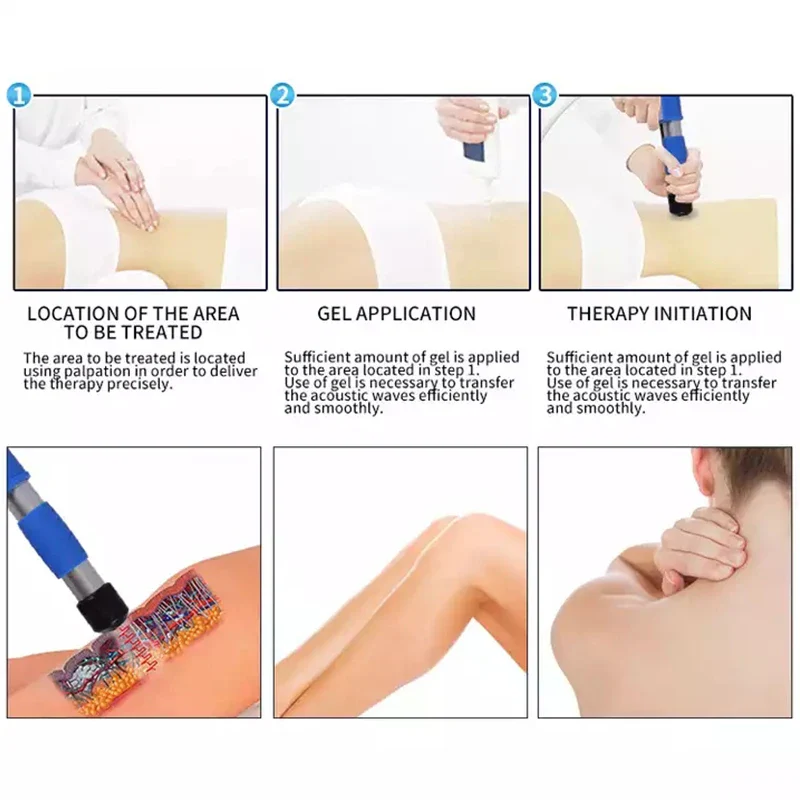 1

LOCATION OF THE AREA TO BE TREATED

The area to be treated is located using palpation in order to deliver the therapy precisely.

2

GEL APPLICATION

Sufficient amount of gel is applied to the area located in step 1.
Use of gel is necessary to transfer the acoustic waves efficiently and smoothly.

3

THERAPY INITIATION

Sufficient amount of gel is applied to the area located in step 1.
Use of gel is necessary to transfer the acoustic waves efficiently and smoothly.