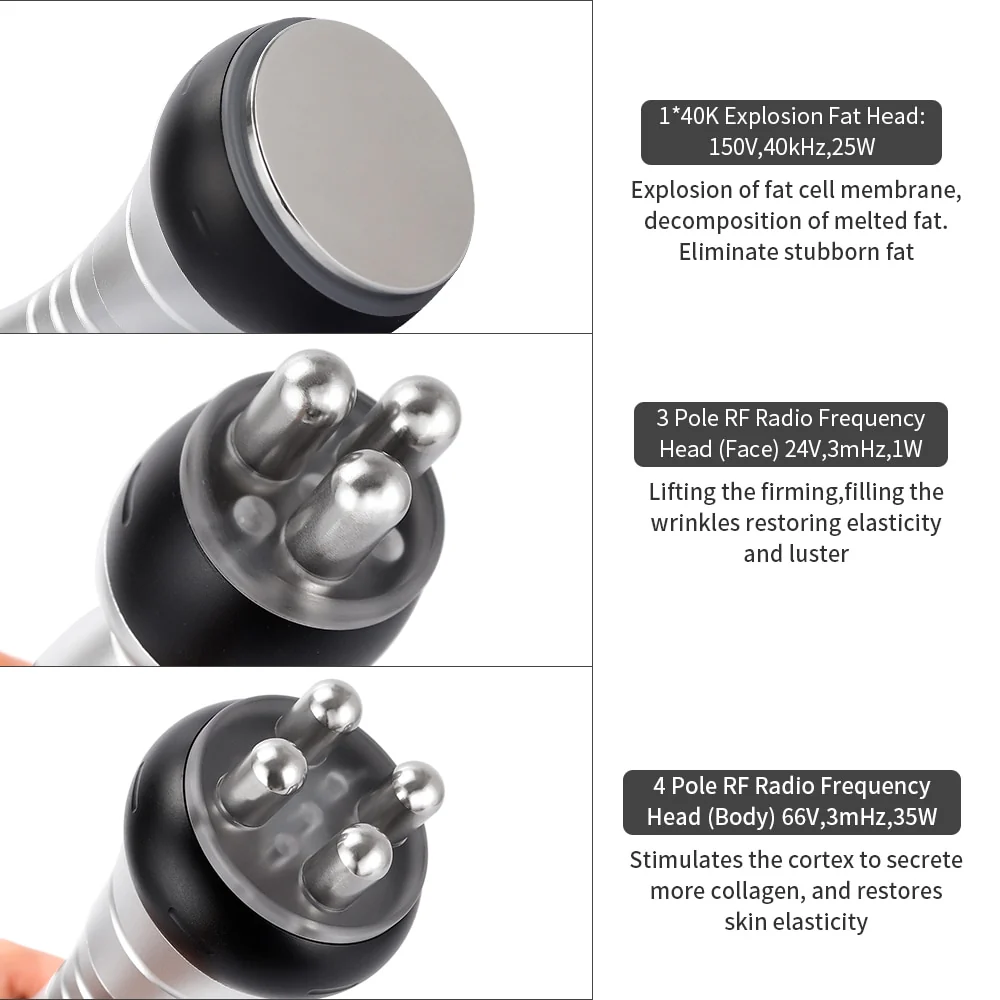 1*40K Explosion Fat Head: 150V,40kHz,25W

Explosion of fat cell membrane, decomposition of melted fat. Eliminate stubborn fat

3 Pole RF Radio Frequency Head (Face) 24V,3mHz,1W

Lifting the firming,filling the wrinkles restoring elasticity and luster

4 Pole RF Radio Frequency Head (Body) 66V,3mHz,35W

Stimulates the cortex to secrete more collagen, and restores skin elasticity